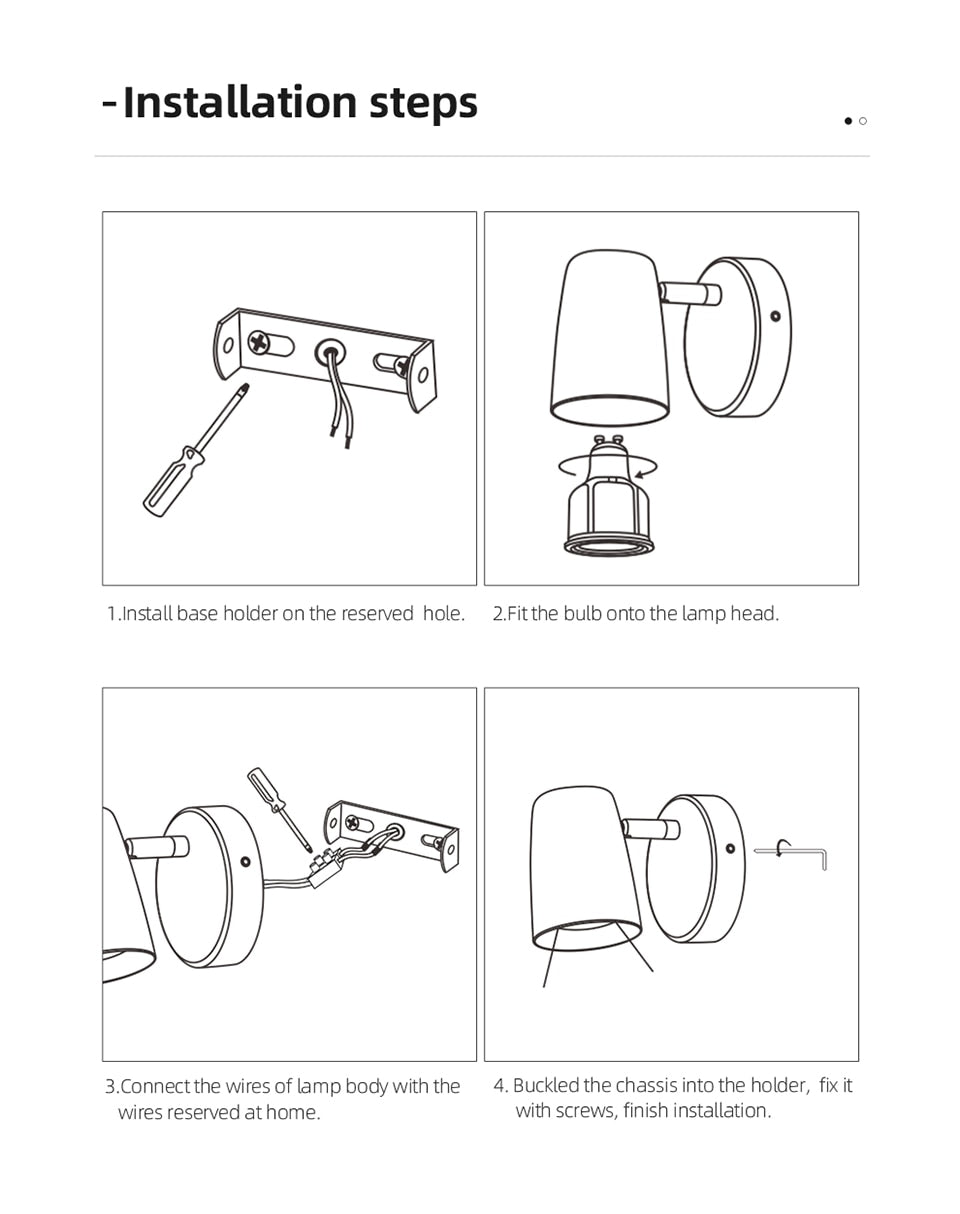 -Installation steps

1.Install base holder on the reserved hole.

2.Fit the bulb onto the lamp head.

3.Connect the wires of lamp body with the wires reserved at home.

4. Buckled the chassis into the holder, fix it with screws, finish installation.