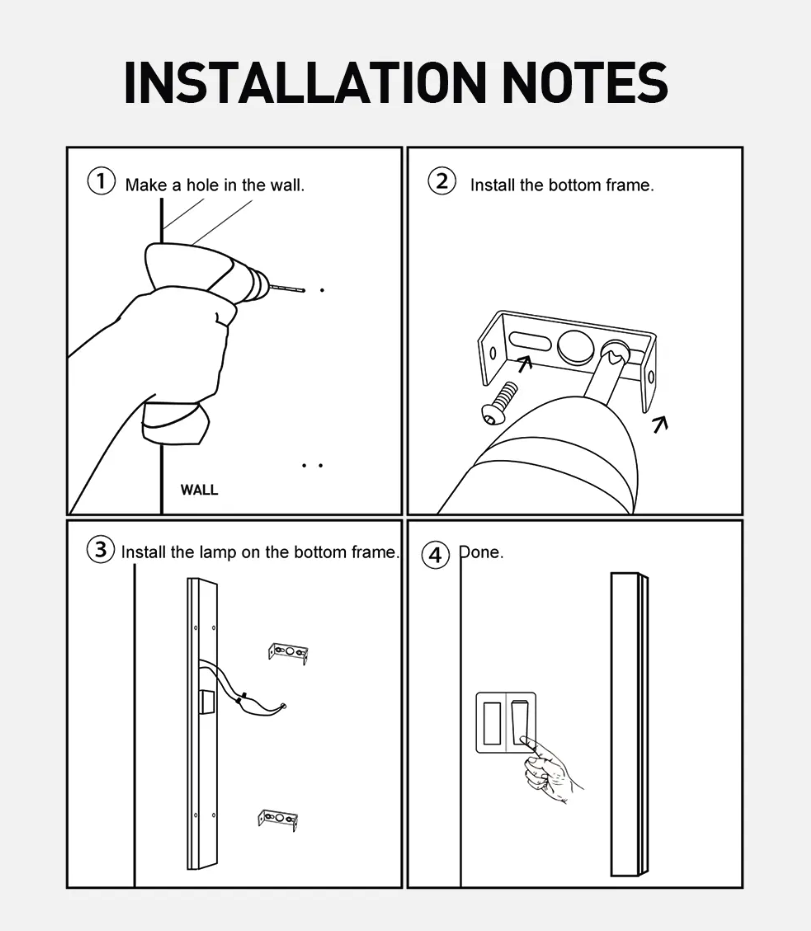 INSTALLATION NOTES

① Make a hole in the wall.

WALL

② Install the bottom frame.

③ Install the lamp on the bottom frame.

④ Done.